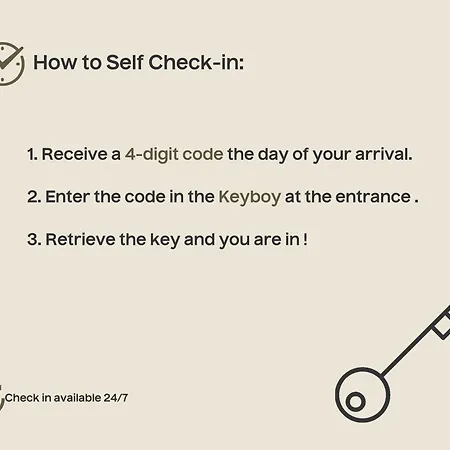 How to Self Check-in:

1. Receive a 4-digit code the day of your arrival.

2. Enter the code in the Keyboy at the entrance .

3. Retrieve the key and you are in !

Check in available 24/7